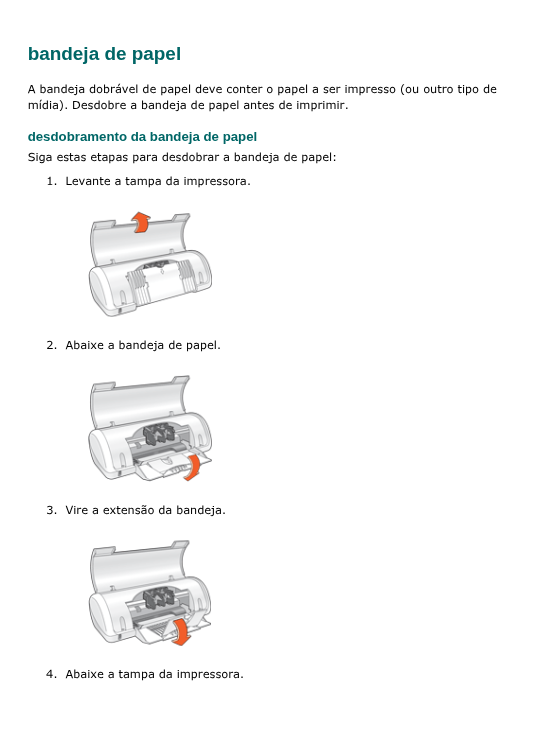 bandeja de papel

A bandeja dobrável de papel deve conter o papel a ser impresso (ou outro tipo de mídia). Desdobre a bandeja de papel antes de imprimir.

desdobramento da bandeja de papel

Siga estas etapas para desdobrar a bandeja de papel:

1. Levante a tampa da impressora.

2. Abaixe a bandeja de papel.

3. Vire a extensão da bandeja.

4. Abaixe a tampa da impressora.